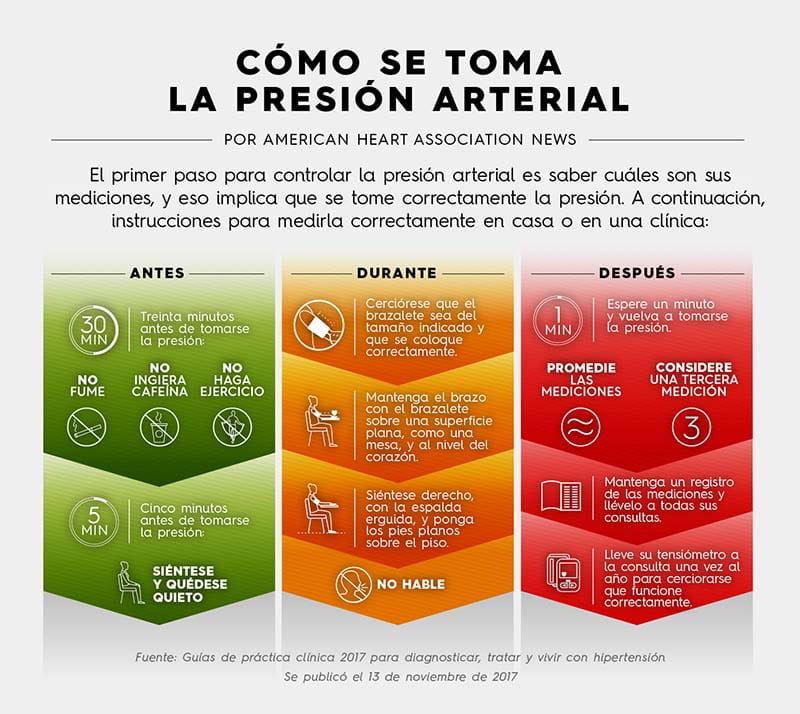 CÓMO SE TOMA LA PRESIÓN ARTERIAL

POR AMERICAN HEART ASSOCIATION NEWS

El primer paso para controlar la presión arterial es saber cuáles son sus mediciones, y eso implica que se tome correctamente la presión. A continuación, instrucciones para medirla correctamente en casa o en una clínica:

ANTES

30 MIN

Treinta minutos antes de tomarse la presión:

NO FUME

NO INGIERA CAFEÍNA

NO HAGA EJERCICIO

5 MIN

Cinco minutos antes de tomarse la presión:

SIÉNTESE Y QUÉDESE QUIETO

DURANTE

Cerciórese que el brazalete sea del tamaño indicado y que se coloque correctamente.

Mantenga el brazo con el brazalete sobre una superficie plana, como una mesa, y al nivel del corazón.

Siéntese derecho, con la espalda erguida, y ponga los pies planos sobre el piso.

NO HABLE

DESPUÉS

1 MIN

Espere un minuto y vuelva a tomarse la presión.

PROMEDIE LAS MEDICIONES

CONSIDERE UNA TERCERA MEDICIÓN

3

Mantenga un registro de las mediciones y llévelo a todas sus consultas.

Lleve su tensiómetro a la consulta una vez al año para cerciorarse que funcione correctamente.

Fuente: Guías de práctica clínica 2017 para diagnosticar, tratar y vivir con hipertensión

Se publicó el 13 de noviembre de 2017